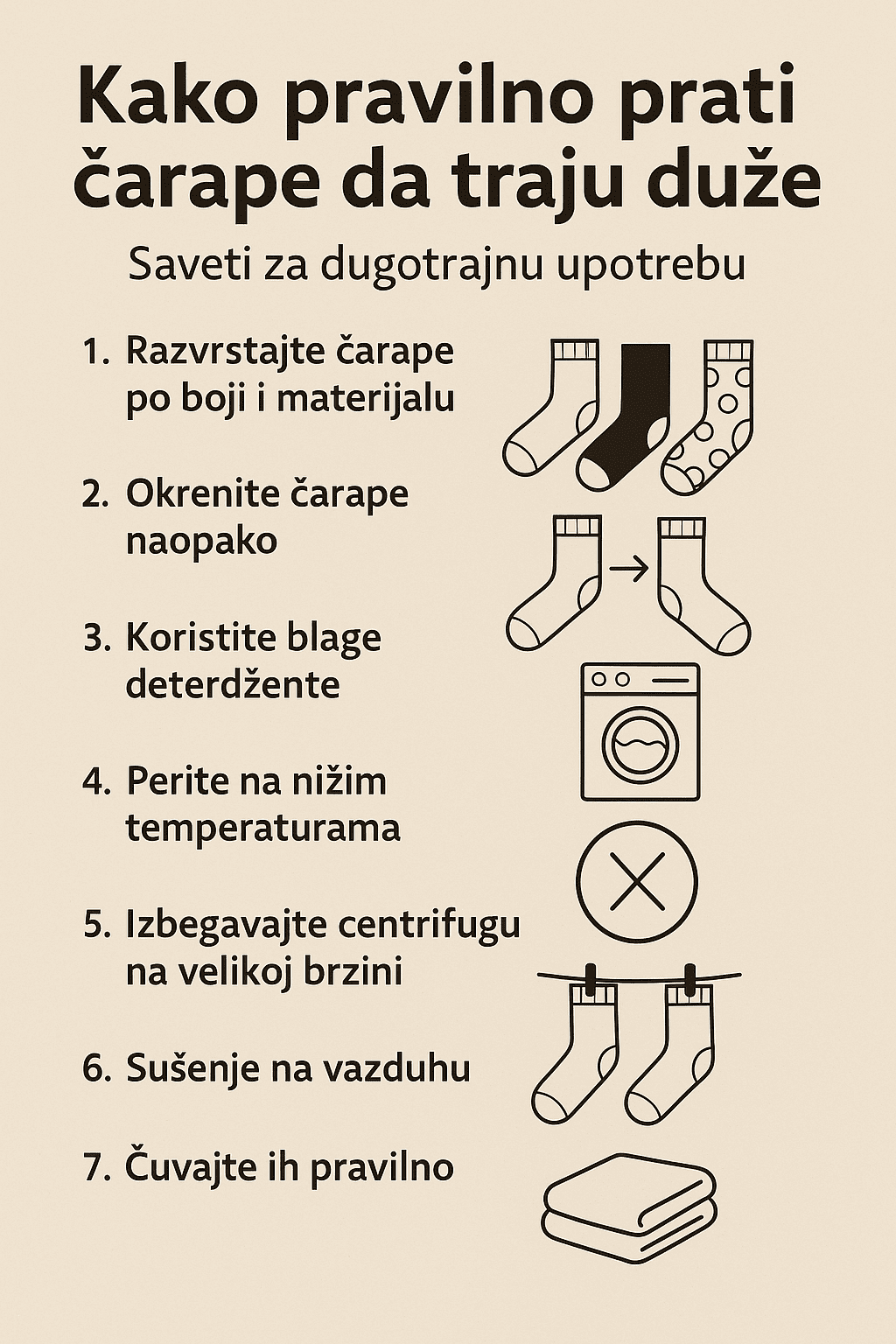 Kako pravilno prati čarape da traju duže

Saveti za dugotrajnu upotrebu

1. Razvrstajte čarape po boji i materijalu

2. Okrenite čarape naopako

3. Koristite blage deterdžente

4. Perite na nižim temperaturama

5. Izbegavajte centrifugu na velikoj brzini

6. Sušenje na vazduhu

7. Čuvajte ih pravilno